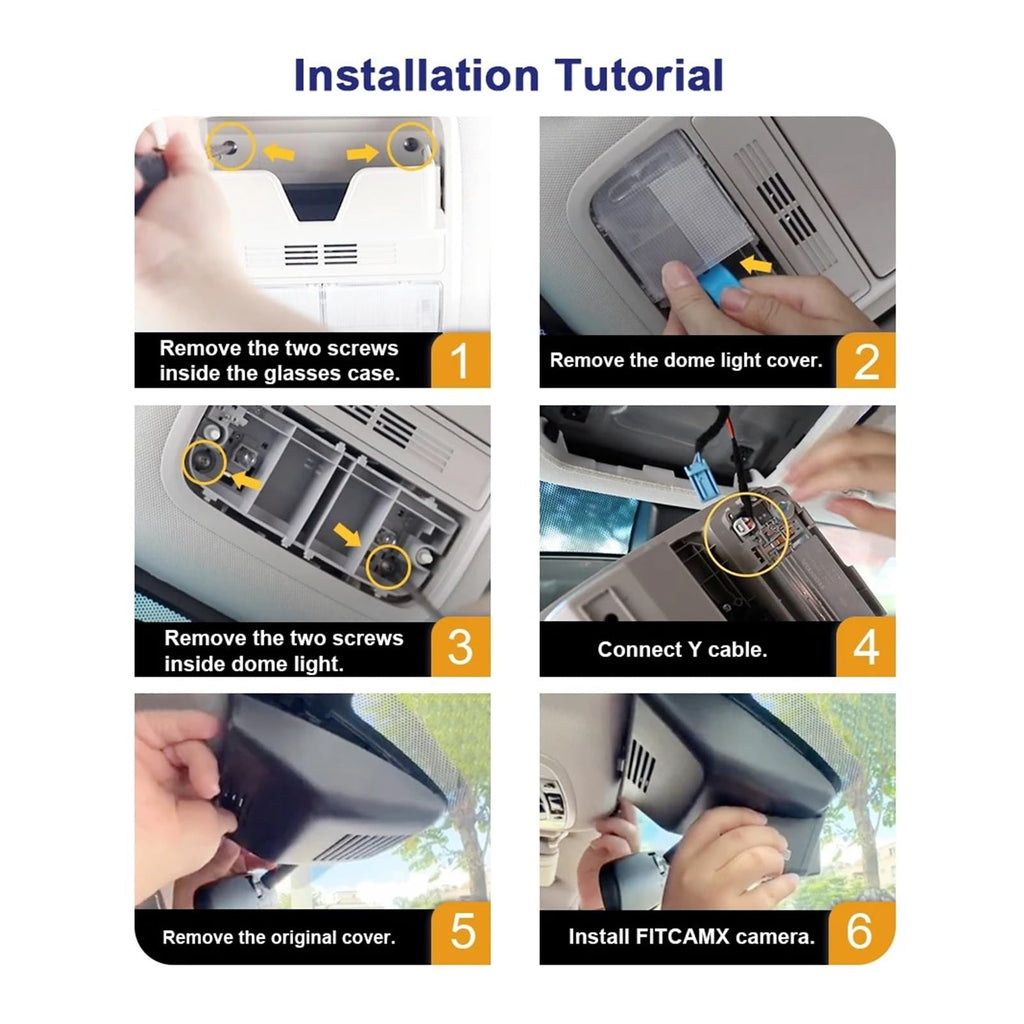 Installation Tutorial

Remove the two screws inside the glasses case. 1

Remove the dome light cover. 2

Remove the two screws inside dome light. 3

Connect Y cable. 4

Remove the original cover. 5

Install FITCAMX camera. 6